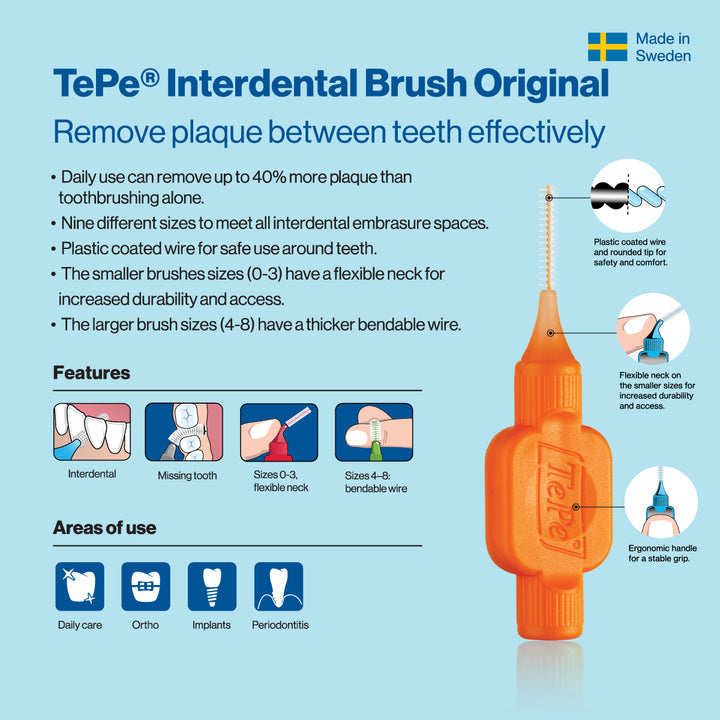 Made in Sweden

TePe® Interdental Brush Original

Remove plaque between teeth effectively

• Daily use can remove up to 40% more plaque than toothbrushing alone.
• Nine different sizes to meet all interdental embrasure spaces.
• Plastic coated wire for safe use around teeth.
• The smaller brushes sizes (0-3) have a flexible neck for increased durability and access.
• The larger brush sizes (4-8) have a thicker bendable wire.

Features

Interdental

Missing tooth

Sizes 0-3, flexible neck

Sizes 4–8: bendable wire

Areas of use

Daily care

Ortho

Implants

Periodontitis

Plastic coated wire and rounded tip for safety and comfort.

Flexible neck on the smaller sizes for increased durability and access.

TePe

Ergonomic handle for a stable grip.