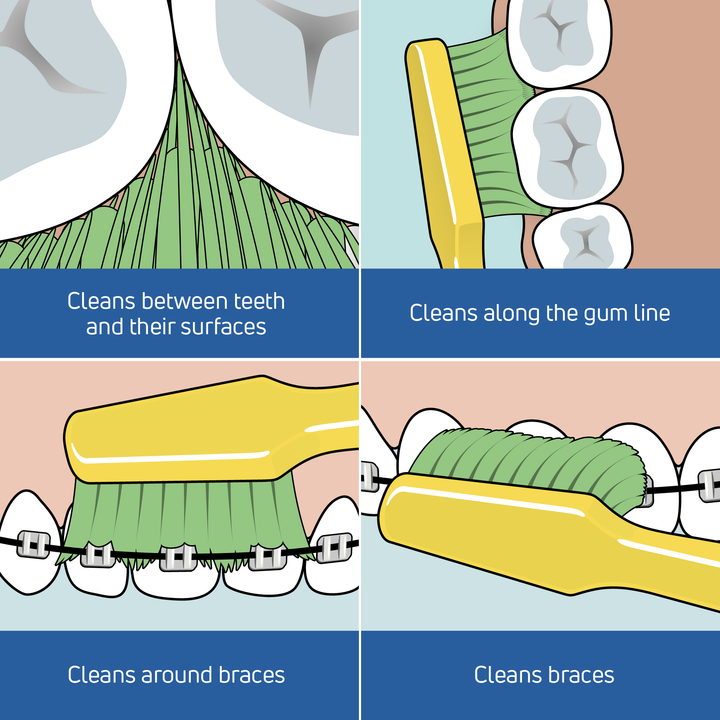 Cleans between teeth and their surfaces

Cleans along the gum line

Cleans around braces

Cleans braces