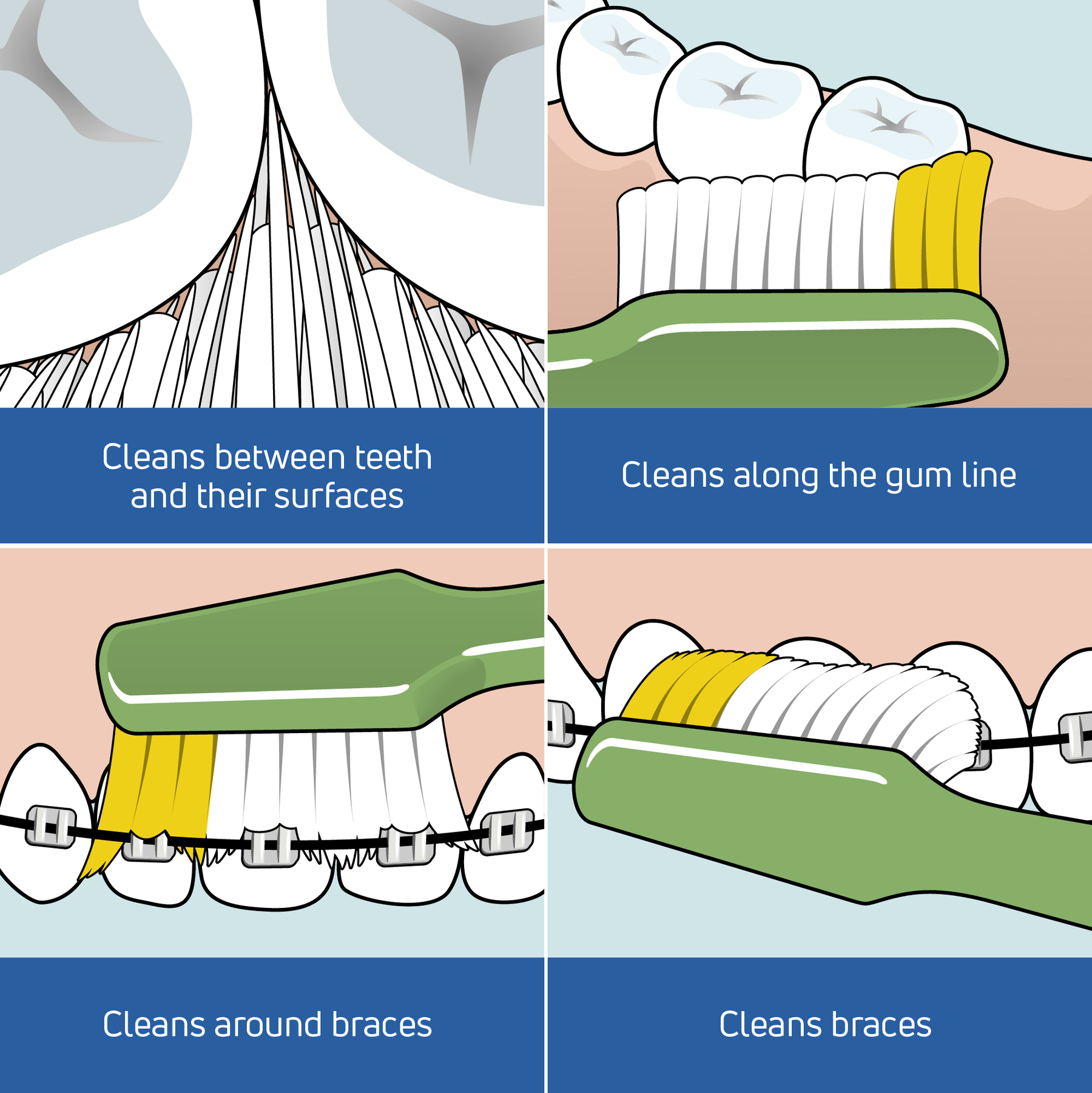 Cleans between teeth and their surfaces

Cleans along the gum line

Cleans around braces

Cleans braces